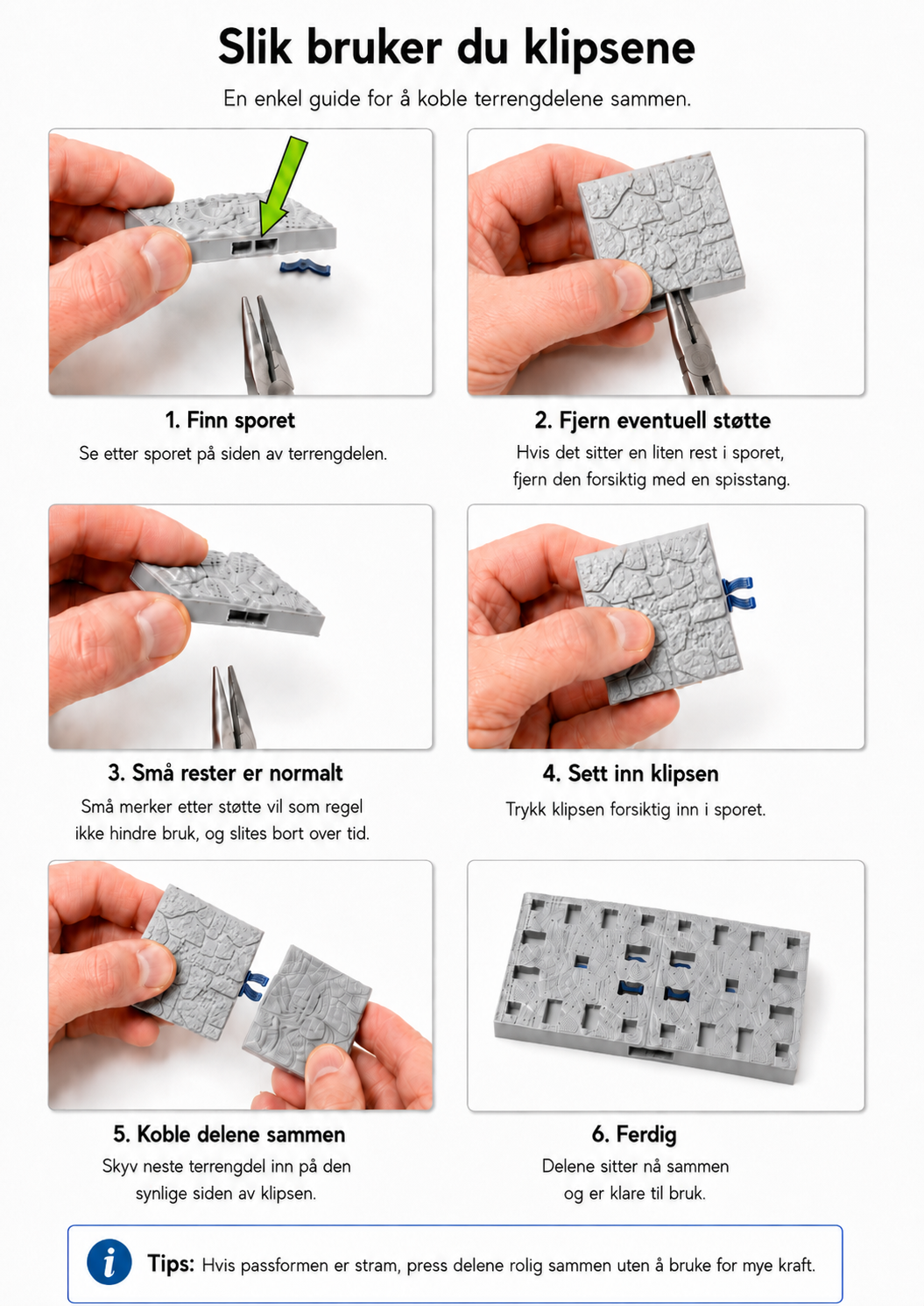 Slik bruker du klipsene

En enkel guide for å koble terrengdelene sammen.

1. Finn sporet

Se etter sporet på siden av terrengdelen.

2. Fjern eventuell støtte

Hvis det sitter en liten rest i sporet, fjern den forsiktig med en spisstang.

3. Små rester er normalt

Små merker etter støtte vil som regel ikke hindre bruk, og slites bort over tid.

4. Sett inn klipsen

Trykk klipsen forsiktig inn i sporet.

5. Koble delene sammen

Skyv neste terrengdel inn på den synlige siden av klipsen.

6. Ferdig

Delene sitter nå sammen og er klare til bruk.

i Tips: Hvis passformen er stram, press delene rolig sammen uten å bruke for mye kraft.