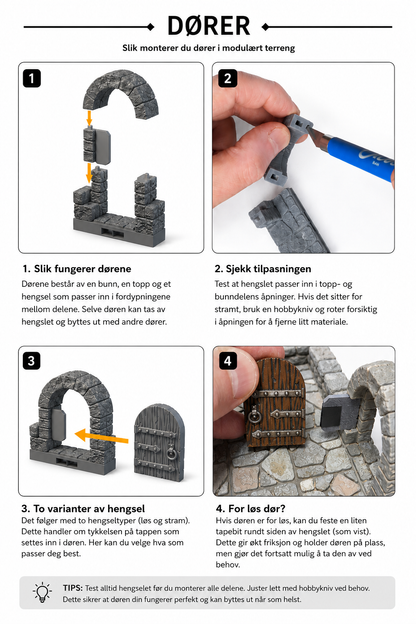 DØRER

Slik monterer du dører i modulært terreng

1

2

1. Slik fungerer dørene

Dørene består av en bunn, en topp og et hengsel som passer inn i fordypningene mellom delene. Selve døren kan tas av hengslet og byttes ut med andre dører.

2. Sjekk tilpasningen

Test at hengslet passer inn i topp- og bunndelens åpninger. Hvis det sitter for stramt, bruk en hobbykniv og roter forsiktig i åpningen for å fjerne litt materiale.

3

4

3. To varianter av hengsel

Det følger med to hengseltyper (løs og stram). Dette handler om tykkelsen på tappen som settes inn i døren. Her kan du velge hva som passer deg best.

4. For løs dør?

Hvis døren er for løs, kan du feste en liten tapebit rundt siden av hengslet (som vist). Dette gir økt friksjon og holder døren på plass, men gjør det fortsatt mulig å ta den av ved behov.

TIPS: Test alltid hengselet før du monterer alle delene. Juster lett med hobbykniv ved behov. Dette sikrer at døren din fungerer perfekt og kan byttes ut når som helst.